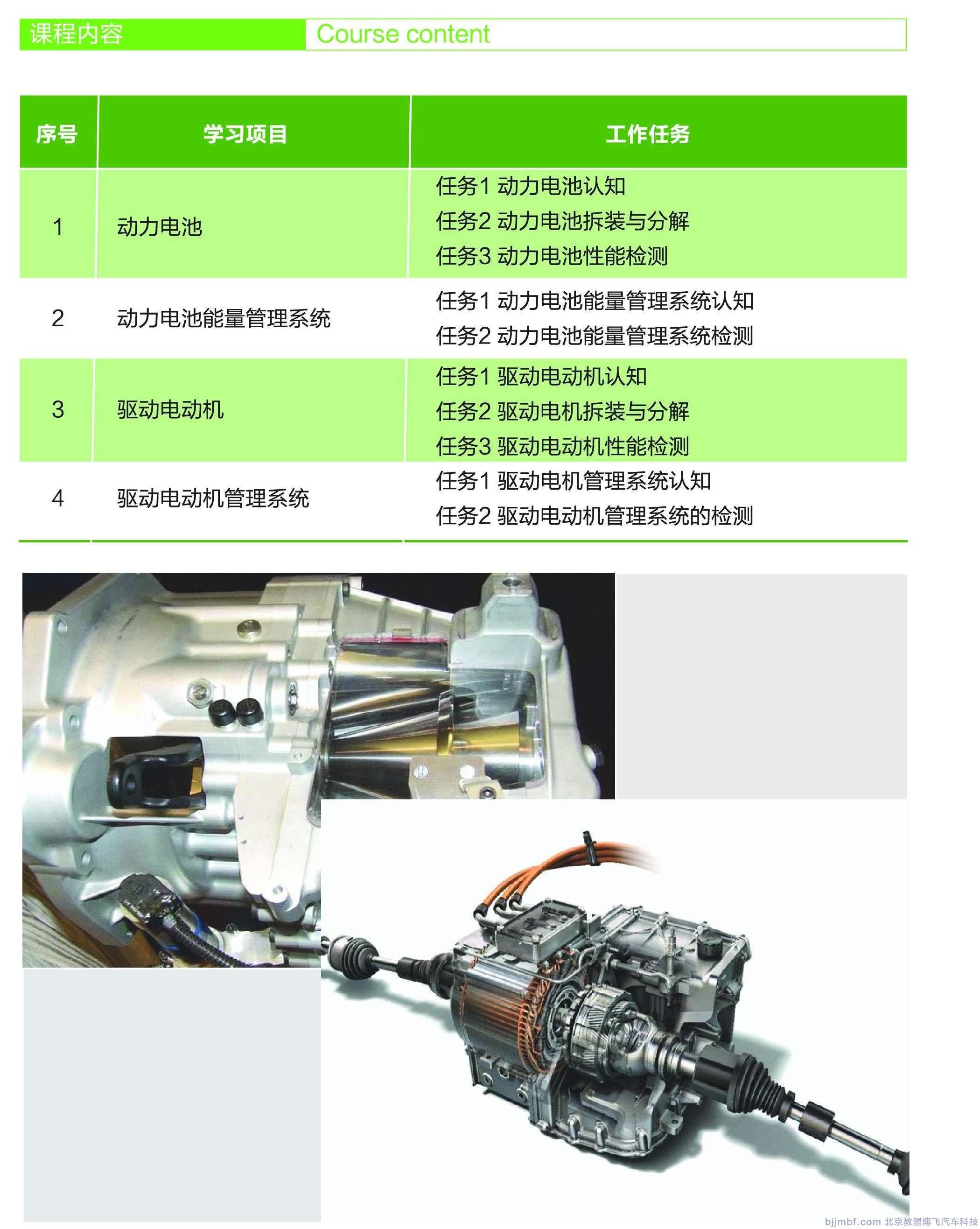 课程内容 Course content

| 序号 | 学习项目 | 工作任务 |
|---|---|---|
| 1 | 动力电池 | 任务1 动力电池认知<br>任务2 动力电池拆装与分解<br>任务3 动力电池性能检测 |
| 2 | 动力电池能量管理系统 | 任务1 动力电池能量管理系统认知<br>任务2 动力电池能量管理系统检测 |
| 3 | 驱动电动机 | 任务1 驱动电动机认知<br>任务2 驱动电机拆装与分解<br>任务3 驱动电动机性能检测 |
| 4 | 驱动电动机管理系统 | 任务1 驱动电机管理系统认知<br>任务2 驱动电动机管理系统的检测 |

bjjmbf.com 北京教盟博飞汽车科技